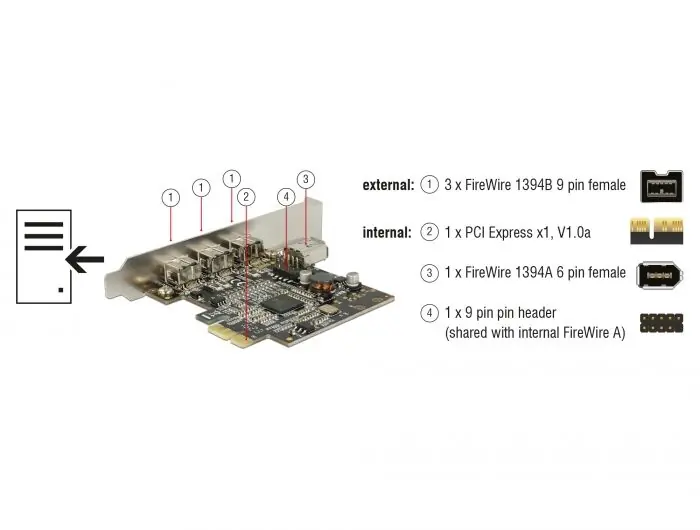 ① ① ① ② ④ ③

external: ① 3 x FireWire 1394B 9 pin female

internal: ② 1 x PCI Express x1, V1.0a

③ 1 x FireWire 1394A 6 pin female

④ 1 x 9 pin pin header (shared with internal FireWire A)