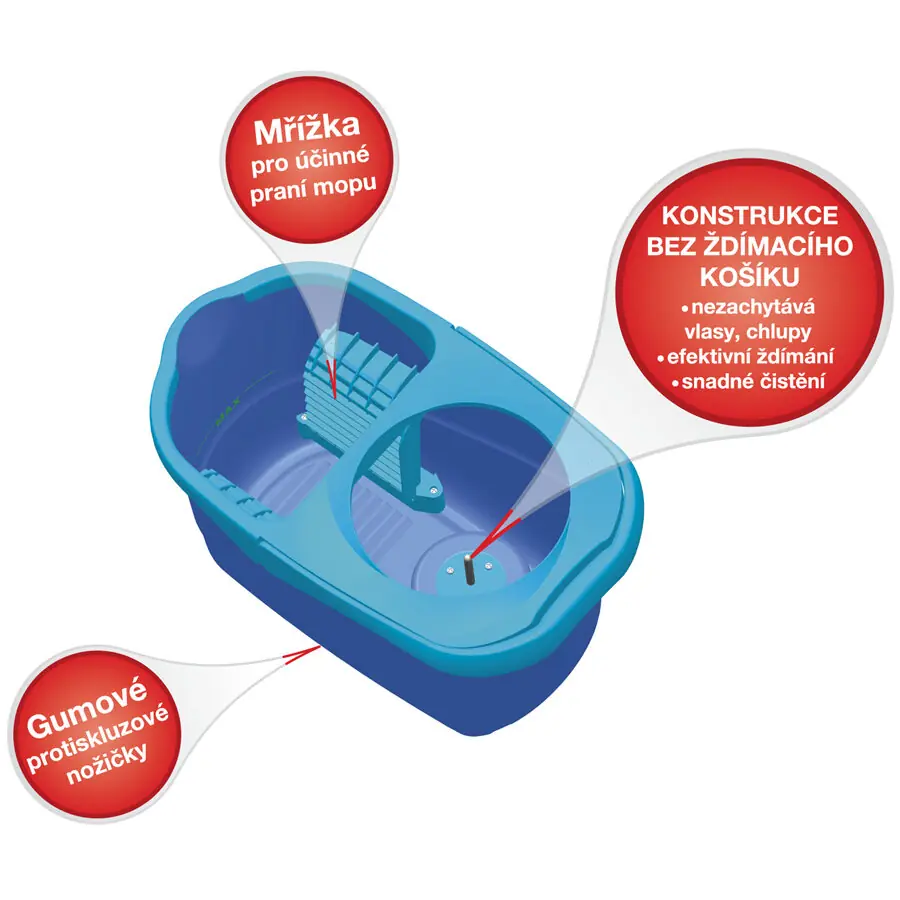 Mřížka pro účinné praní mopu

KONSTRUKCE BEZ ŽDÍMACÍHO KOŠÍKU
• nezachytává vlasy, chlupy
• efektivní ždímání
• snadné čistění

MAX

Gumové protiskluzové nožičky